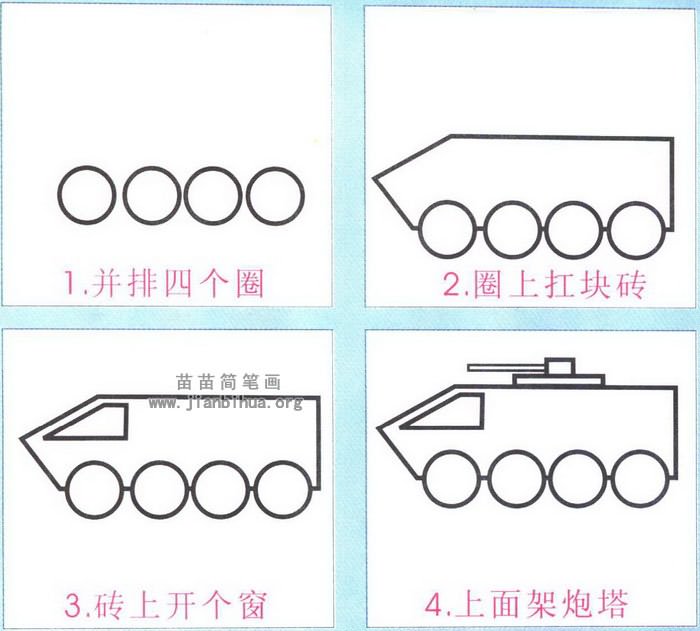 1.并排四个圈

2.圈上扛块砖

苗苗简笔画
www.jianbihua.org

3.砖上开个窗

4.上面架炮塔