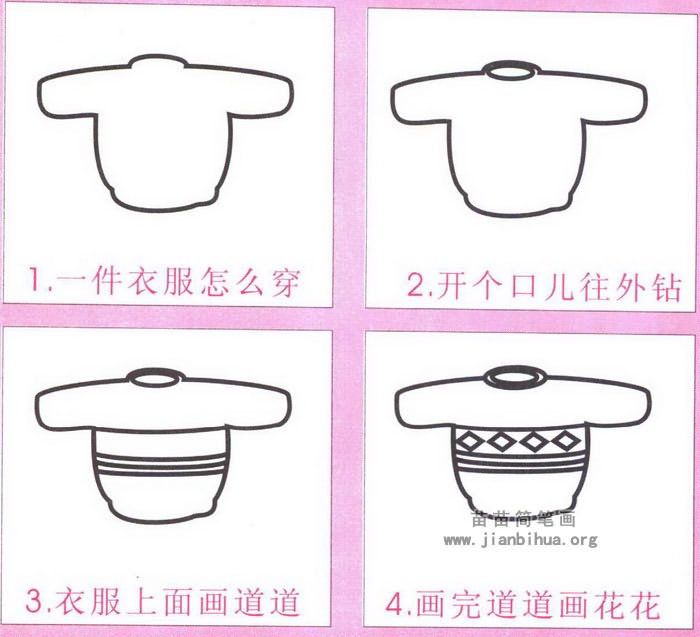 1.一件衣服怎么穿

2.开个口儿往外钻

3.衣服上面画道道

4.画完道道画花花

苗苗简笔画
www.jianbihua.org